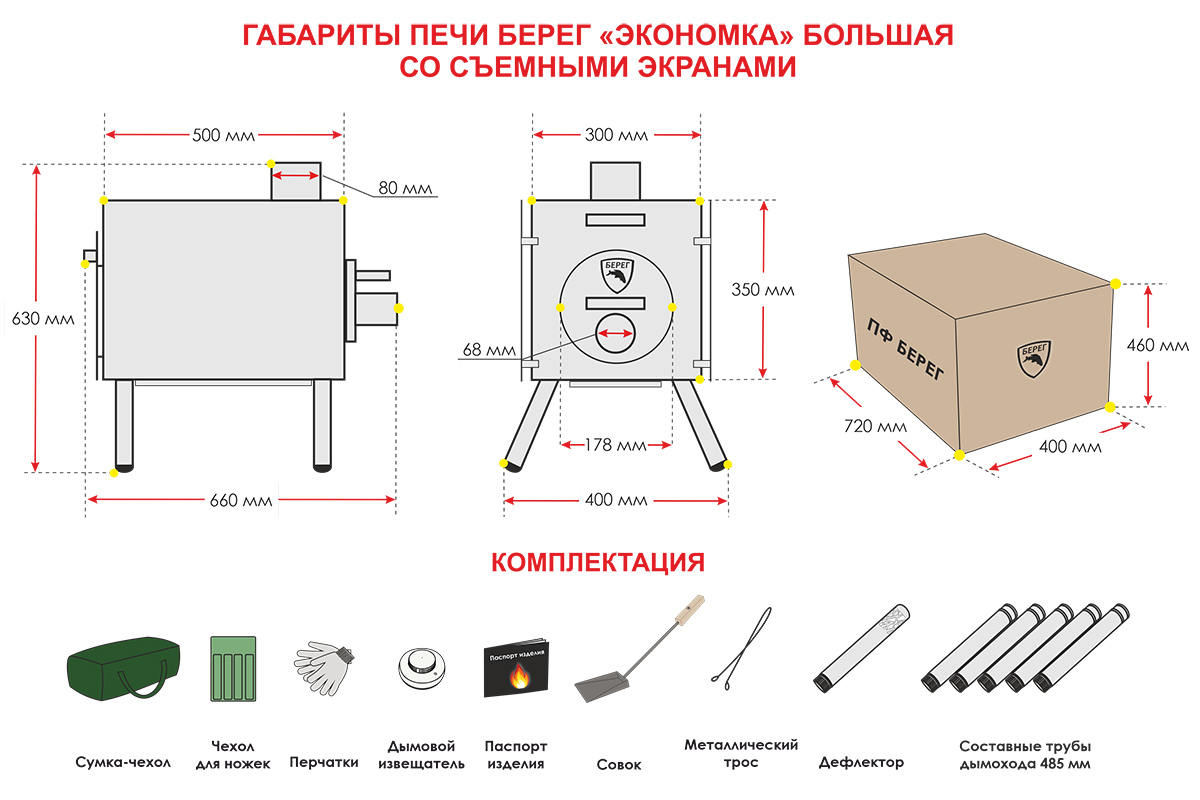 ГАБАРИТЫ ПЕЧИ БЕРЕГ «ЭКОНОМКА» БОЛЬШАЯ
СО СЪЕМНЫМИ ЭКРАНАМИ

500 мм
80 мм
630 мм
660 мм

300 мм
БЕРЕГ
350 мм
68 мм
178 мм
400 мм

ПФ БЕРЕГ
БЕРЕГ
460 мм
720 мм
400 мм

КОМПЛЕКТАЦИЯ

Паспорт изделия

Сумка-чехол

Чехол для ножек

Перчатки

Дымовой извещатель

Паспорт изделия

Совок

Металлический трос

Дефлектор

Составные трубы дымохода 485 мм